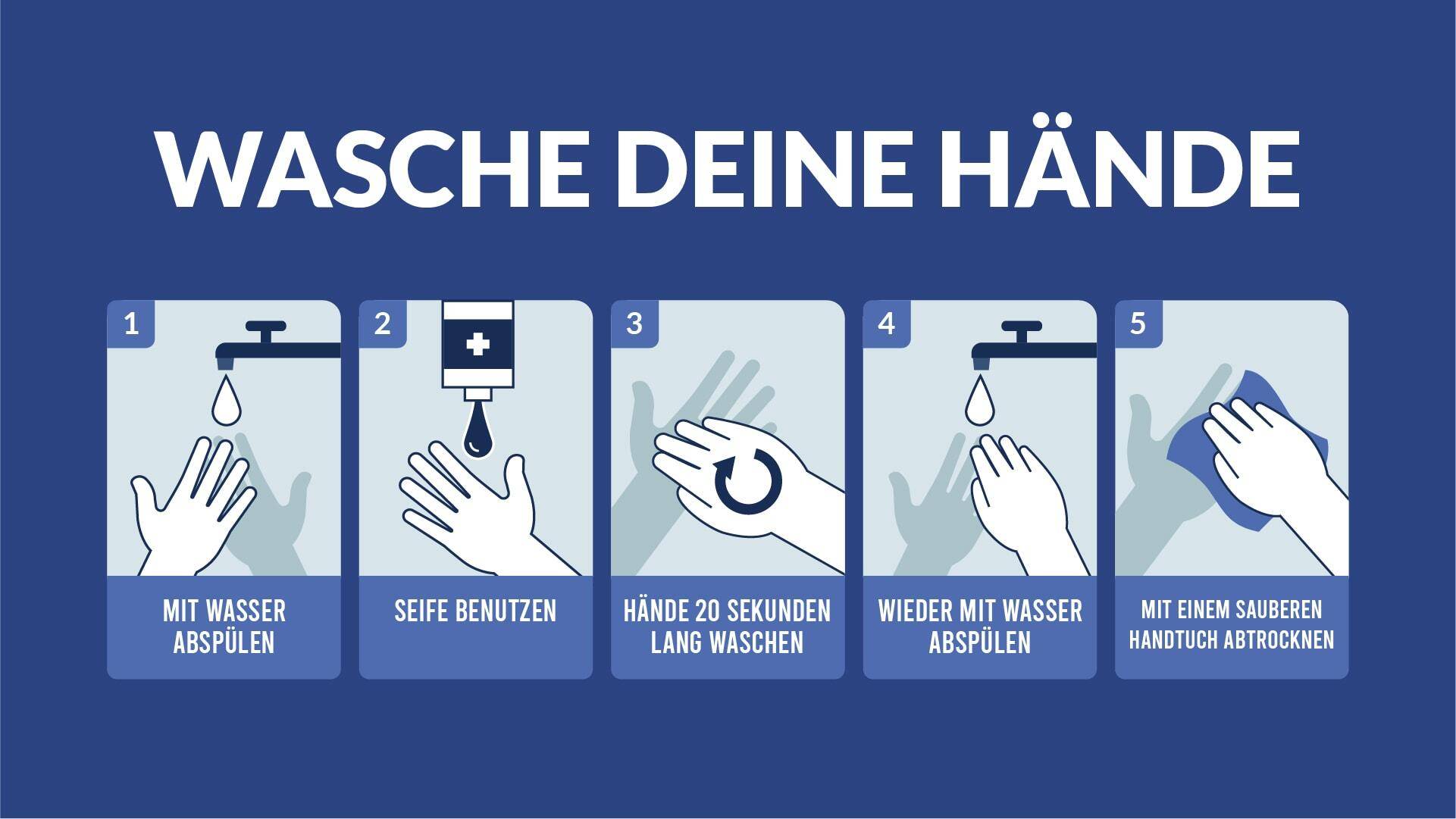 WASCHE DEINE HÄNDE

1
MIT WASSER ABSPÜLEN

2
SEIFE BENUTZEN

3
HÄNDE 20 SEKUNDEN LANG WASCHEN

4
WIEDER MIT WASSER ABSPÜLEN

5
MIT EINEM SAUBEREN HANDTUCH ABTROCKNEN