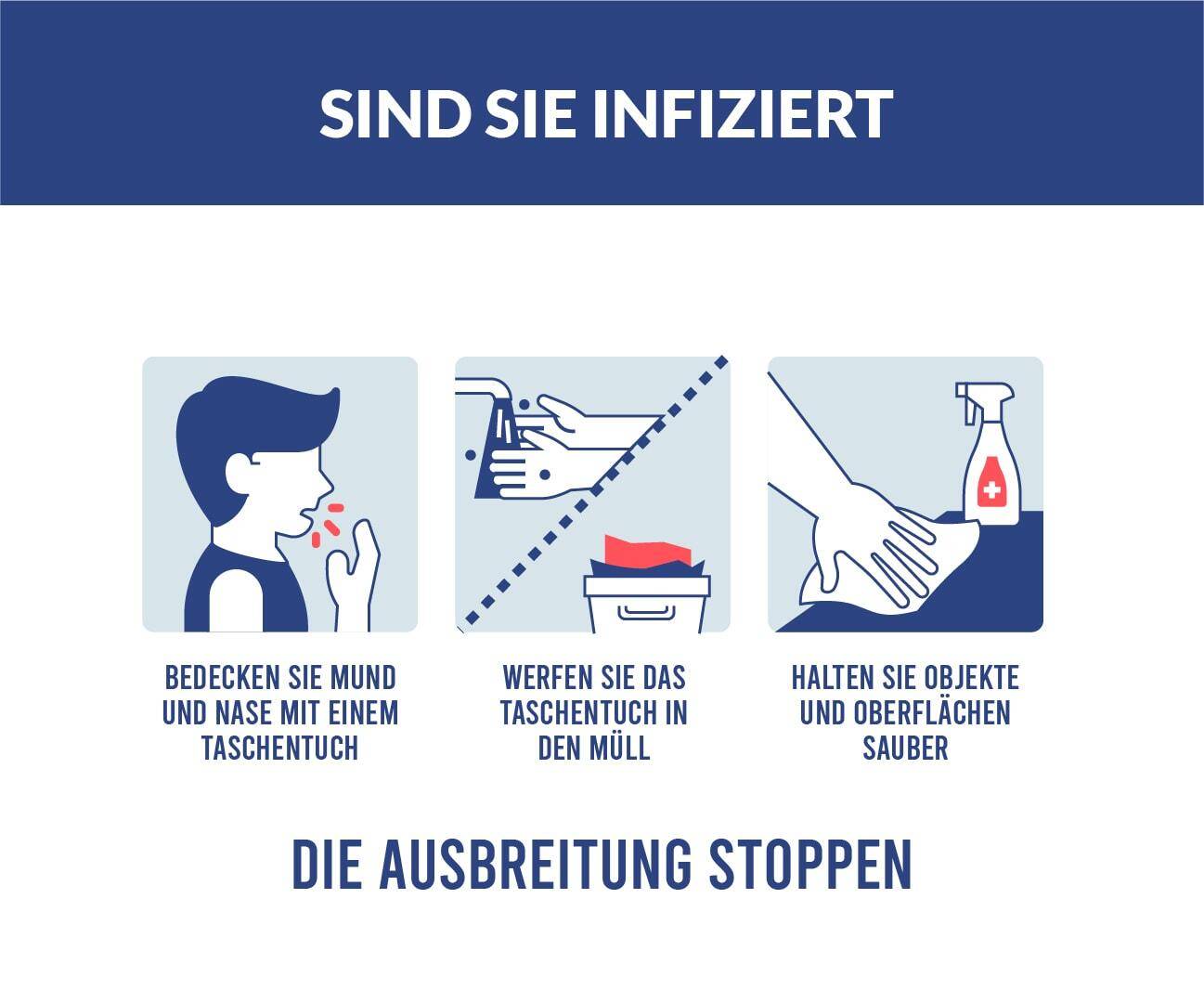 SIND SIE INFIZIERT

BEDECKEN SIE MUND UND NASE MIT EINEM TASCHENTUCH

WERFEN SIE DAS TASCHENTUCH IN DEN MÜLL

HALTEN SIE OBJEKTE UND OBERFLÄCHEN SAUBER

DIE AUSBREITUNG STOPPEN